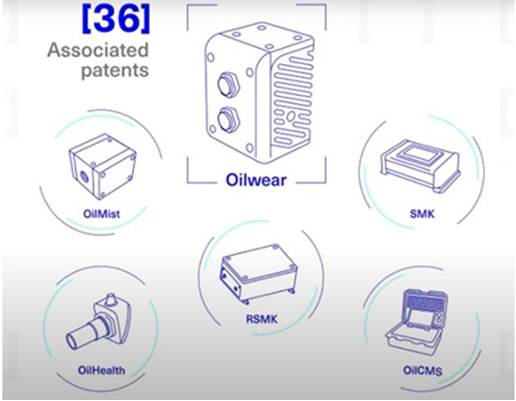 [36]
Associated patents

Oilwear

OilMist

SMK

RSMK

OilHealth

OilCMS